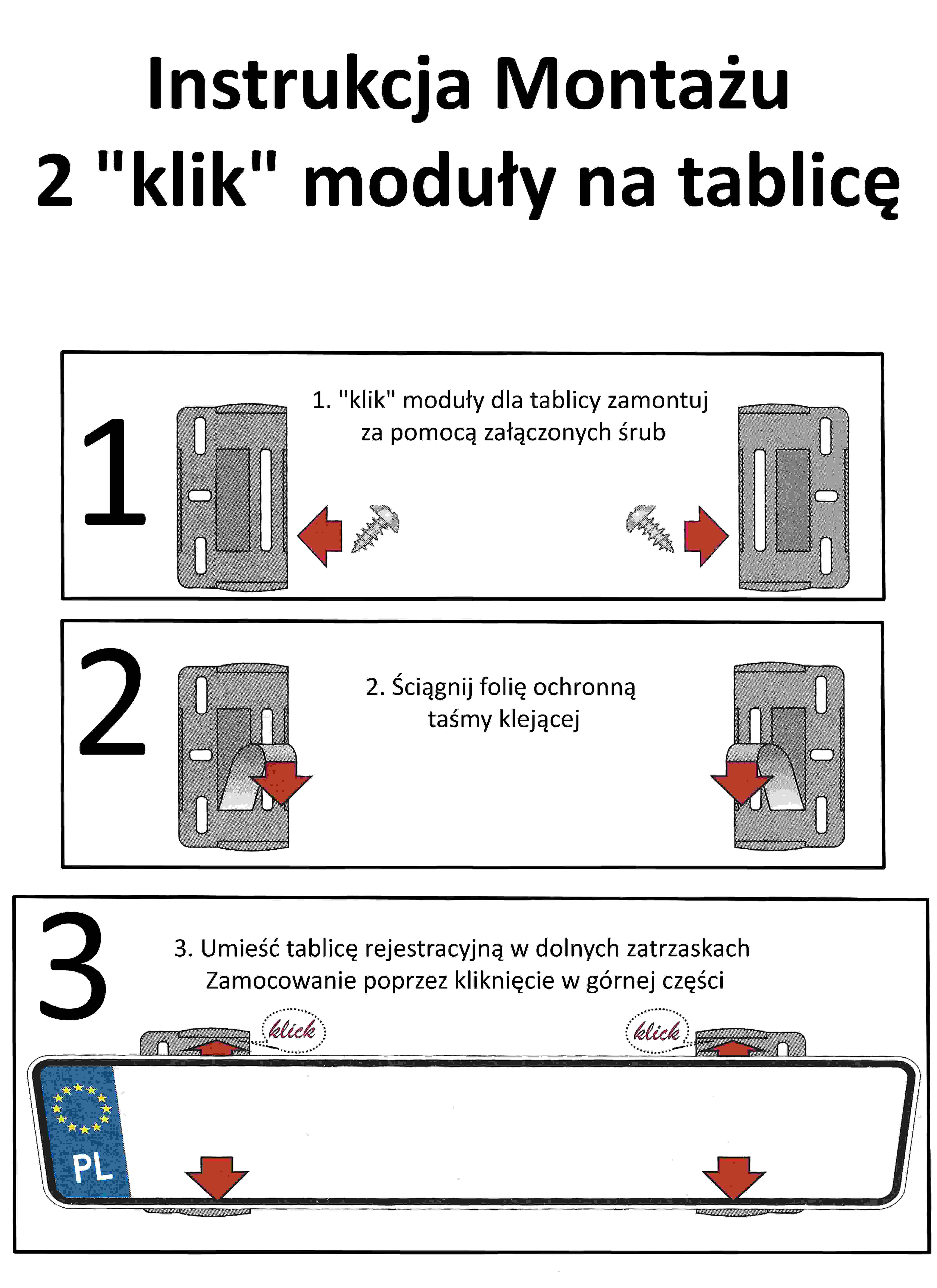 Instrukcja Montażu
2 "klik" moduły na tablicę

1

1. "klik" moduły dla tablicy zamontuj za pomocą załączonych śrub

2

2. Ściągnij folię ochronną taśmy klejącej

3

3. Umieść tablicę rejestracyjną w dolnych zatrzaskach Zamocowanie poprzez kliknięcie w górnej części

klick

klick

PL