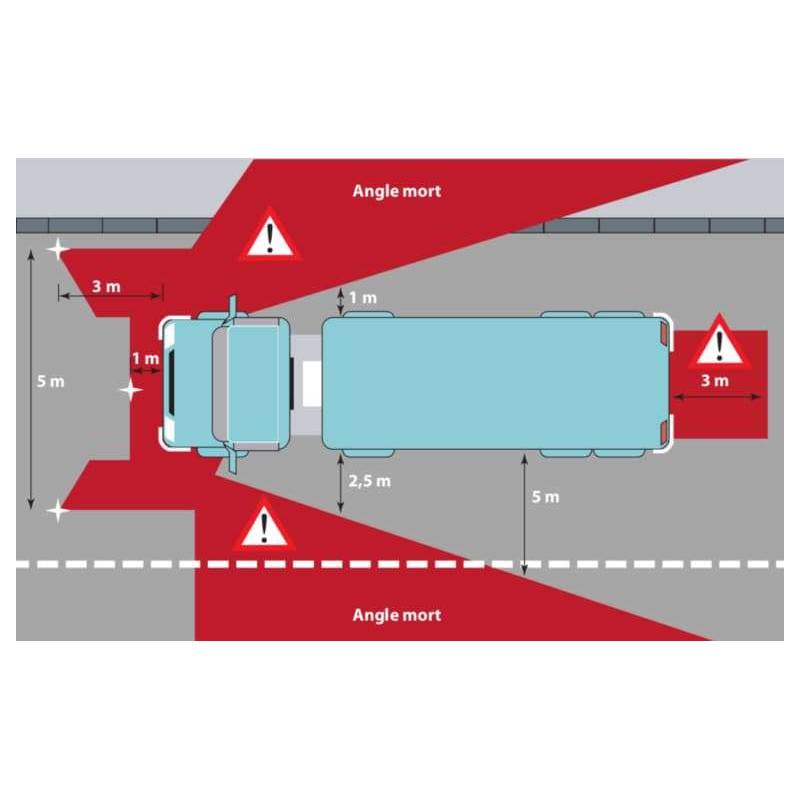 Angle mort

3 m

1 m

1 m

5 m

3 m

2,5 m

5 m

Angle mort